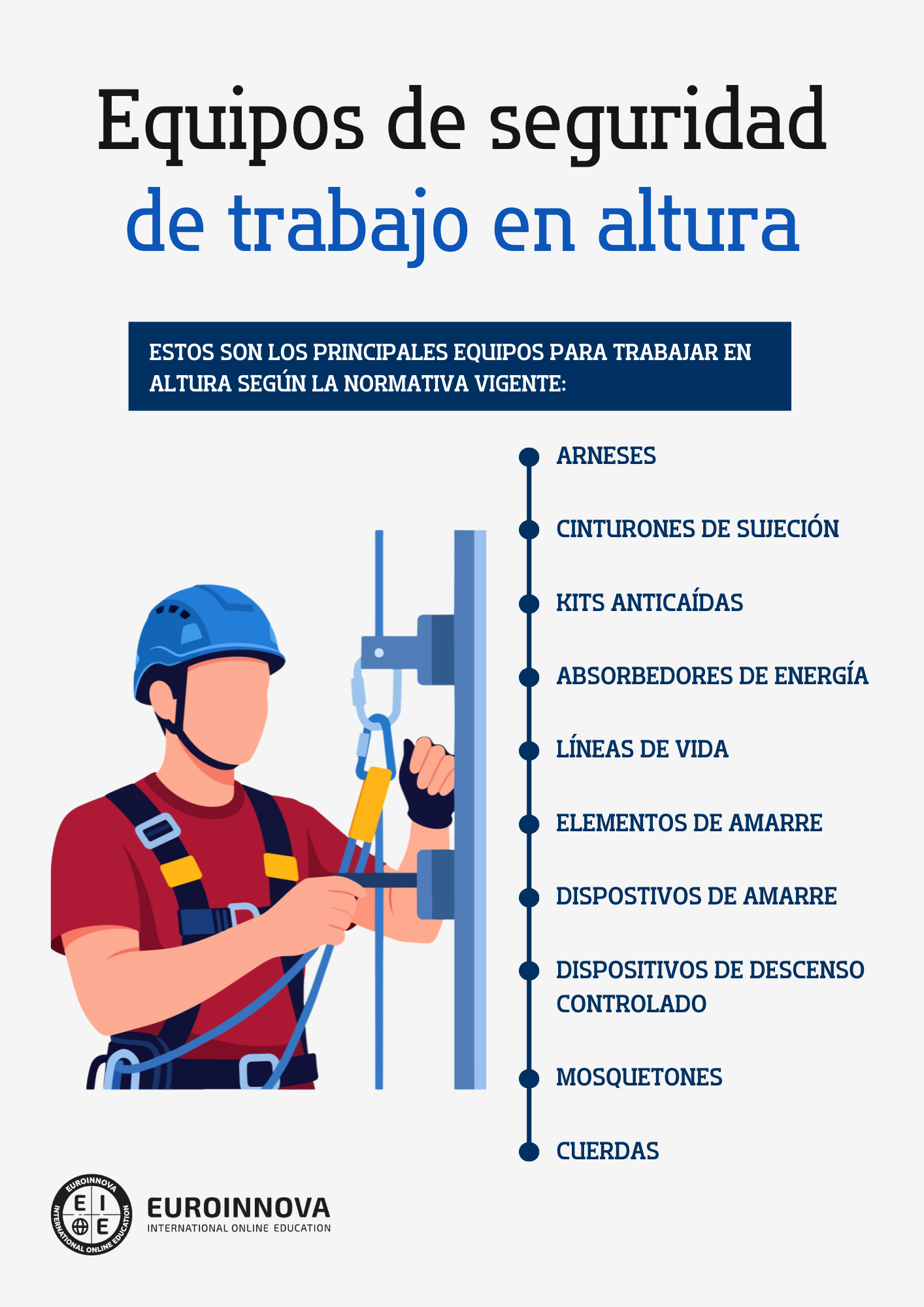 Equipos de seguridad
de trabajo en altura

ESTOS SON LOS PRINCIPALES EQUIPOS PARA TRABAJAR EN ALTURA SEGÚN LA NORMATIVA VIGENTE:

ARNESES

CINTURONES DE SUJECIÓN

KITS ANTICAÍDAS

ABSORBEDORES DE ENERGÍA

LÍNEAS DE VIDA

ELEMENTOS DE AMARRE

DISPOSTIVOS DE AMARRE

DISPOSITIVOS DE DESCENSO CONTROLADO

MOSQUETONES

CUERDAS

EUROINNOVA INTERNATIONAL ONLINE EDUCATION
E I E

EUROINNOVA
INTERNATIONAL ONLINE EDUCATION